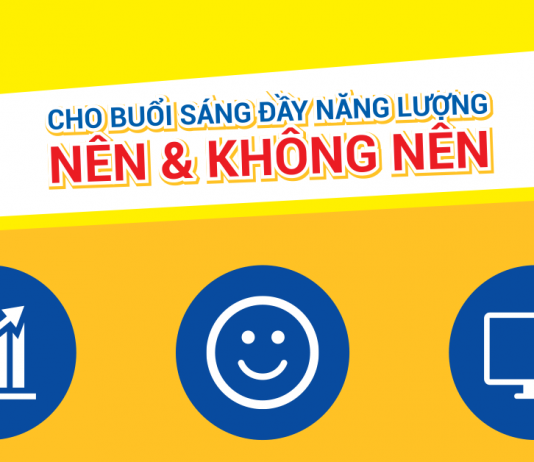 CHO BUỔI SÁNG ĐẦY NĂNG LƯỢNG
NÊN & KHÔNG NÊN