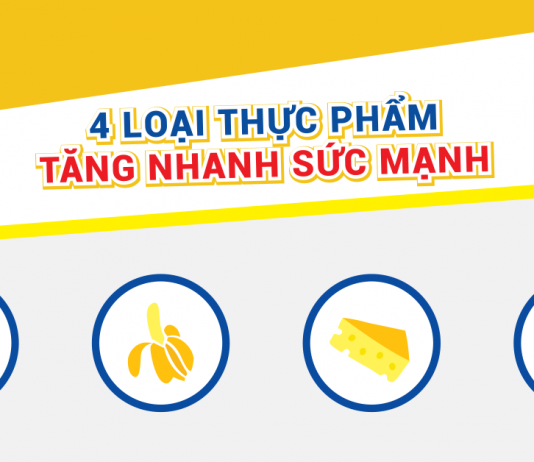 4 LOẠI THỰC PHẨM
TĂNG NHANH SỨC MẠNH